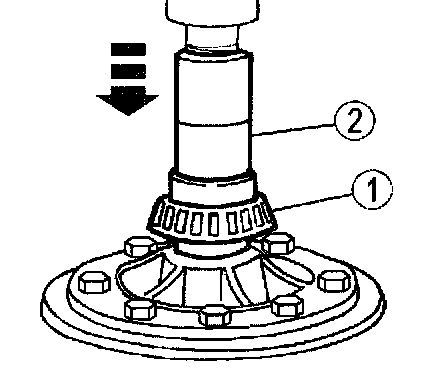 2
1