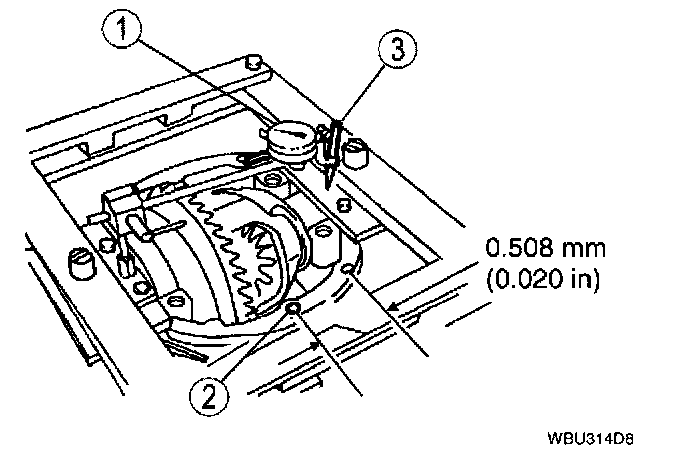 1

3

0.508 mm
(0.020 in)

2

WBU314D8