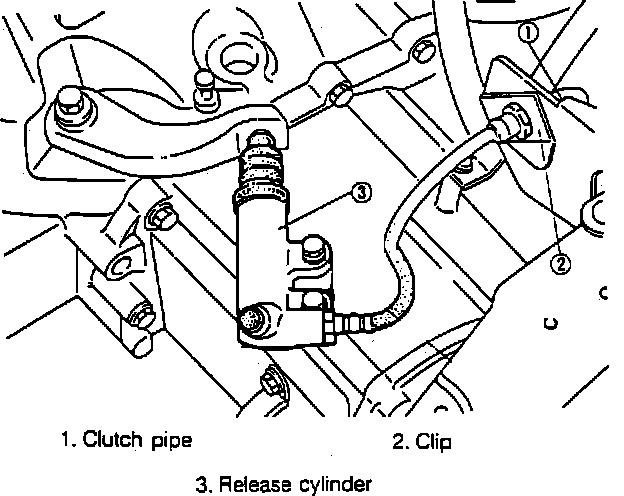 ①
③
②

1. Clutch pipe
2. Clip
3. Release cylinder