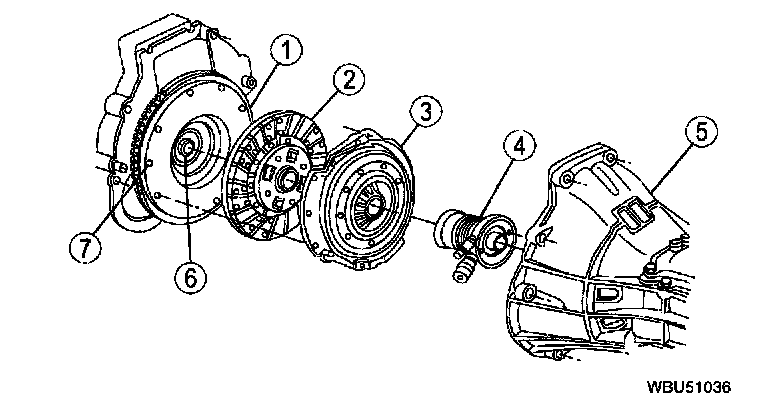 1
2
3
4
5
7
6
WBU51036