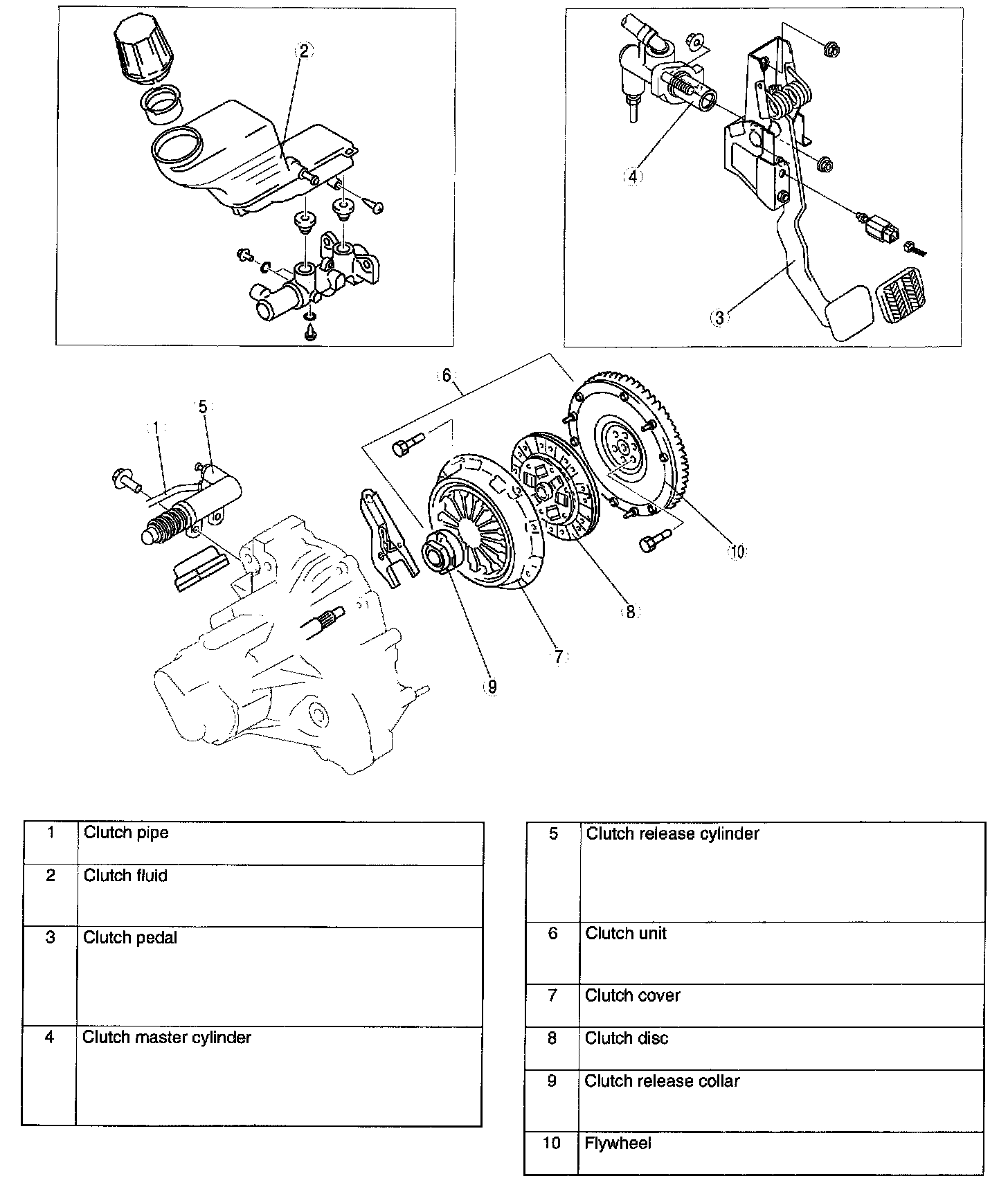 2

4

3

6

5

1

10

8

7

9

| 1 | Clutch pipe |
|---|---|
| 2 | Clutch fluid |
| 3 | Clutch pedal |
| 4 | Clutch master cylinder |

| 5 | Clutch release cylinder |
|---|---|
| 6 | Clutch unit |
| 7 | Clutch cover |
| 8 | Clutch disc |
| 9 | Clutch release collar |
| 10 | Flywheel |