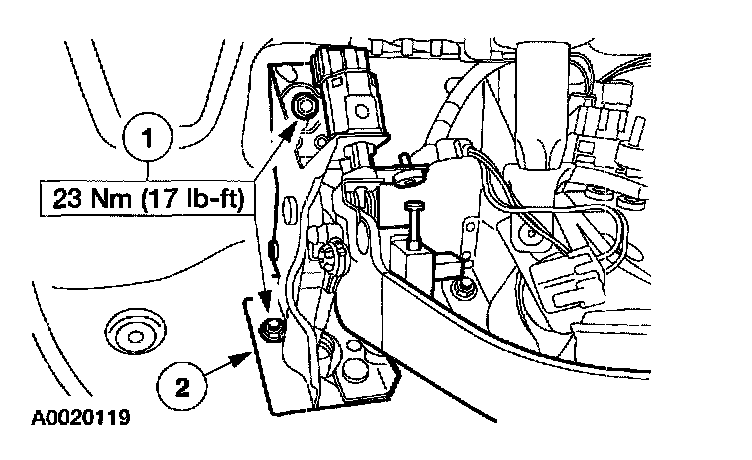 1
23 Nm (17 lb-ft)
2
A0020119