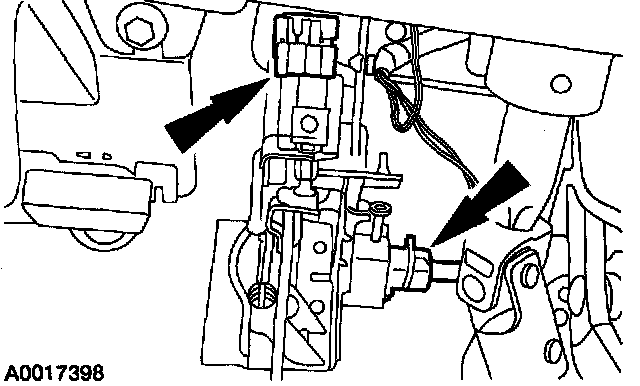 A0017398