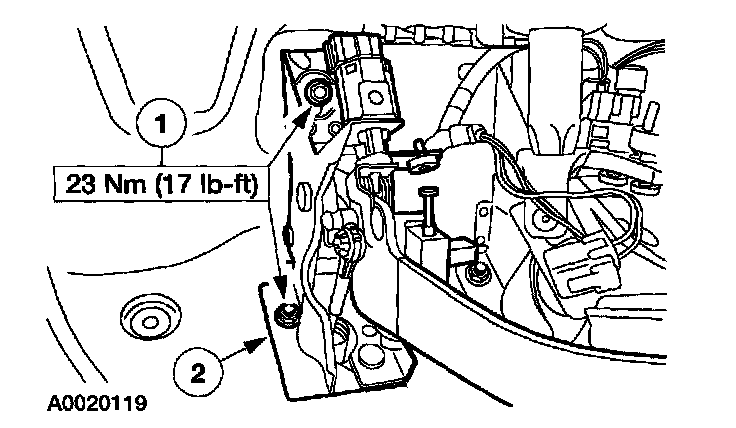 1
23 Nm (17 lb-ft)
2
A0020119