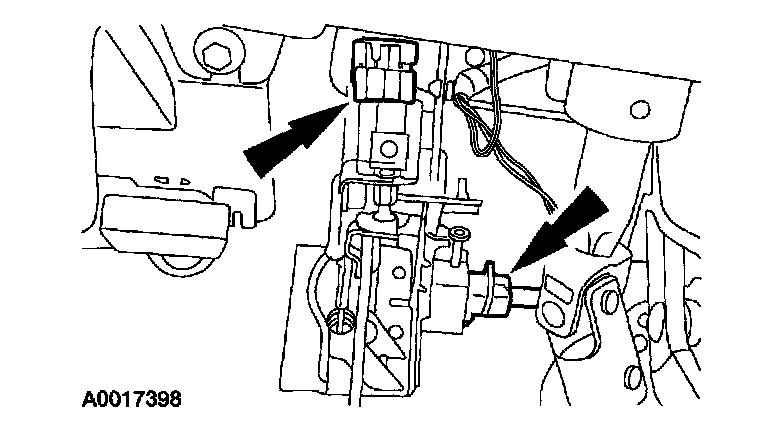 A0017398