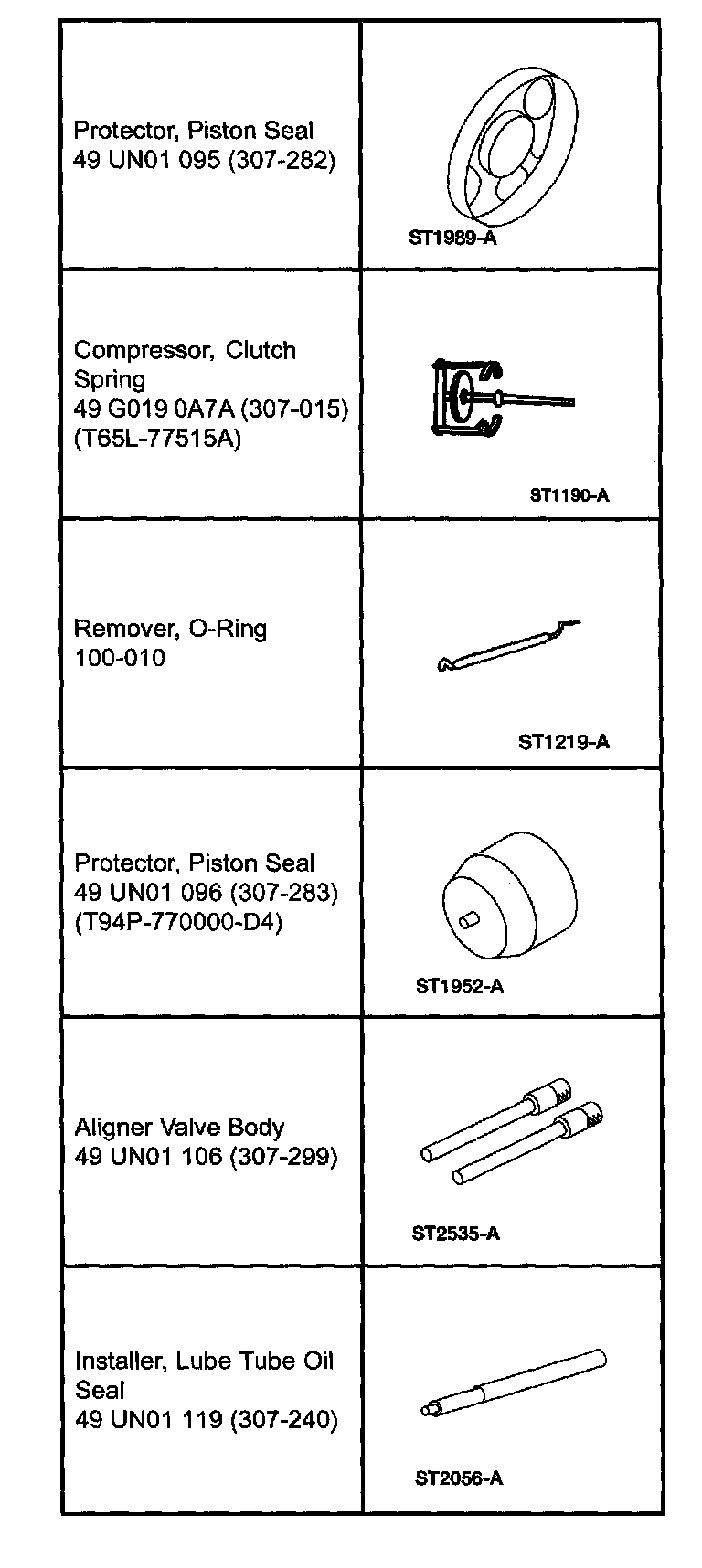 | | |
|---|---|
| Protector, Piston Seal 49 UN01 095 (307-282) | ST1989-A |
| Compressor, Clutch Spring 49 G019 0A7A (307-015) (T65L-77515A) | ST1190-A |
| Remover, O-Ring 100-010 | ST1219-A |
| Protector, Piston Seal 49 UN01 096 (307-283) (T94P-770000-D4) | ST1952-A |
| Aligner Valve Body 49 UN01 106 (307-299) | ST2535-A |
| Installer, Lube Tube Oil Seal 49 UN01 119 (307-240) | ST2056-A |