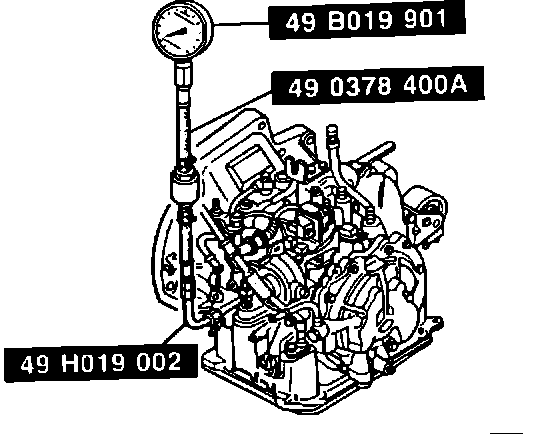 49 B019 901

49 0378 400A

49 H019 002