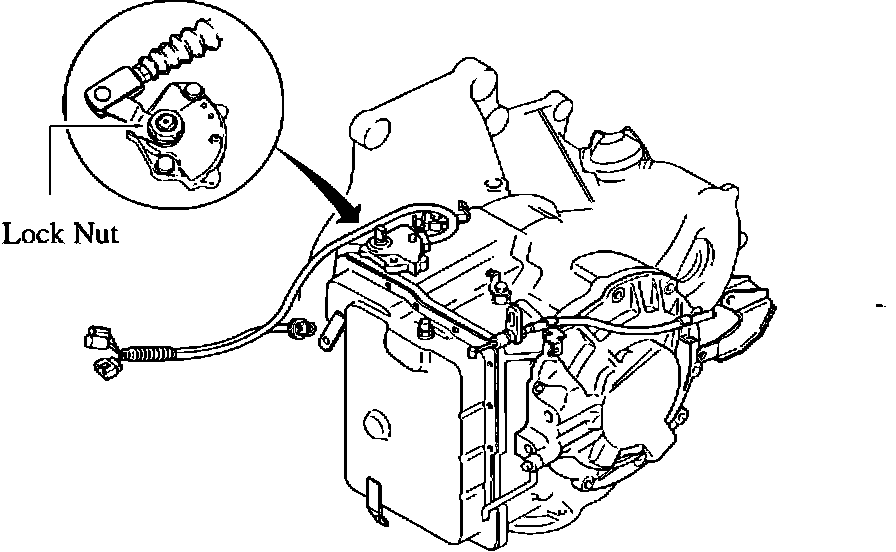 Lock Nut