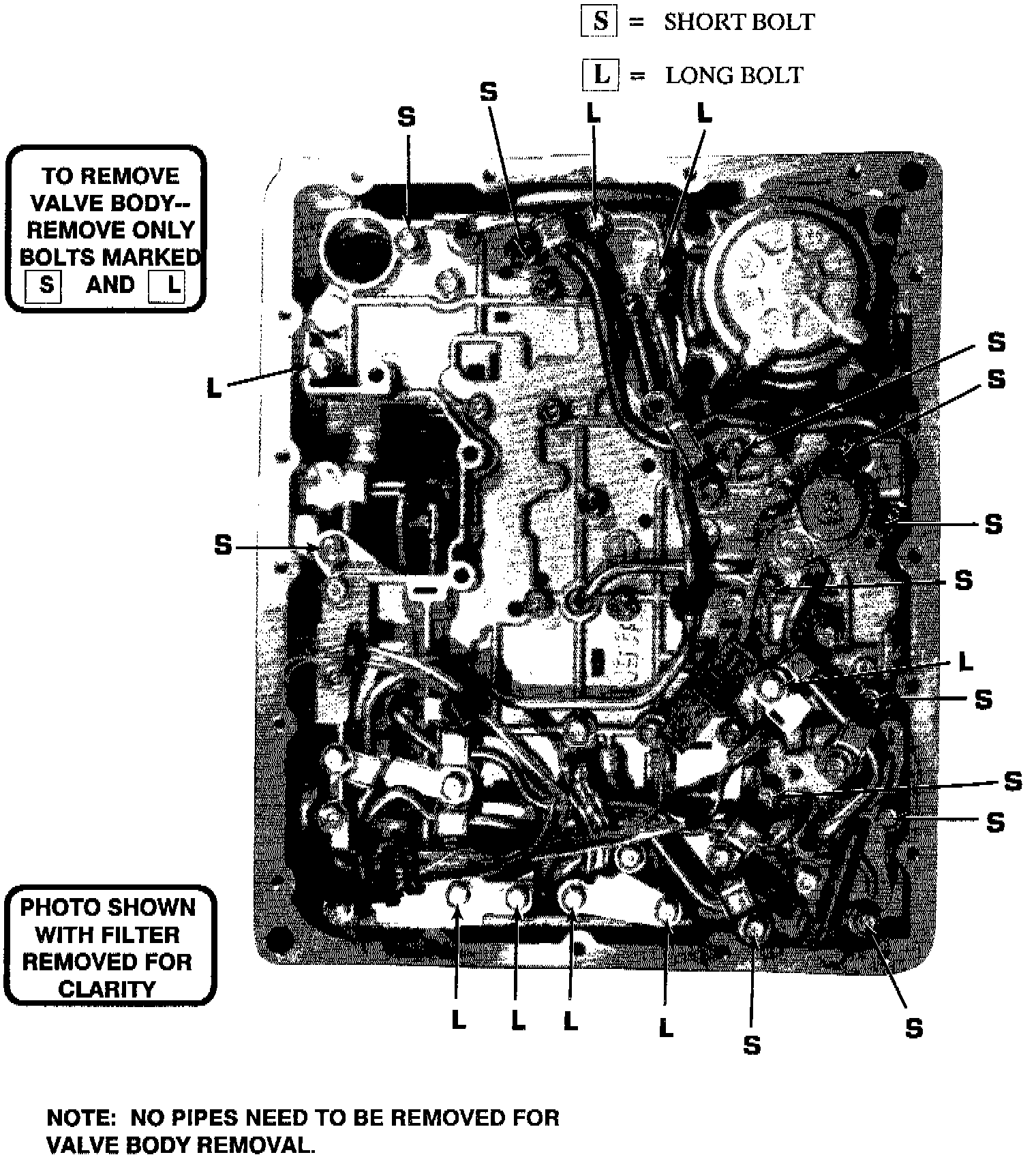 S = SHORT BOLT

L = LONG BOLT

TO REMOVE VALVE BODY-- REMOVE ONLY BOLTS MARKED S AND L

S

S

L

L

L

S

S

S

S

S

L

S

S

S

PHOTO SHOWN WITH FILTER REMOVED FOR CLARITY

L

L

L

L

S

S

NOTE: NO PIPES NEED TO BE REMOVED FOR VALVE BODY REMOVAL.