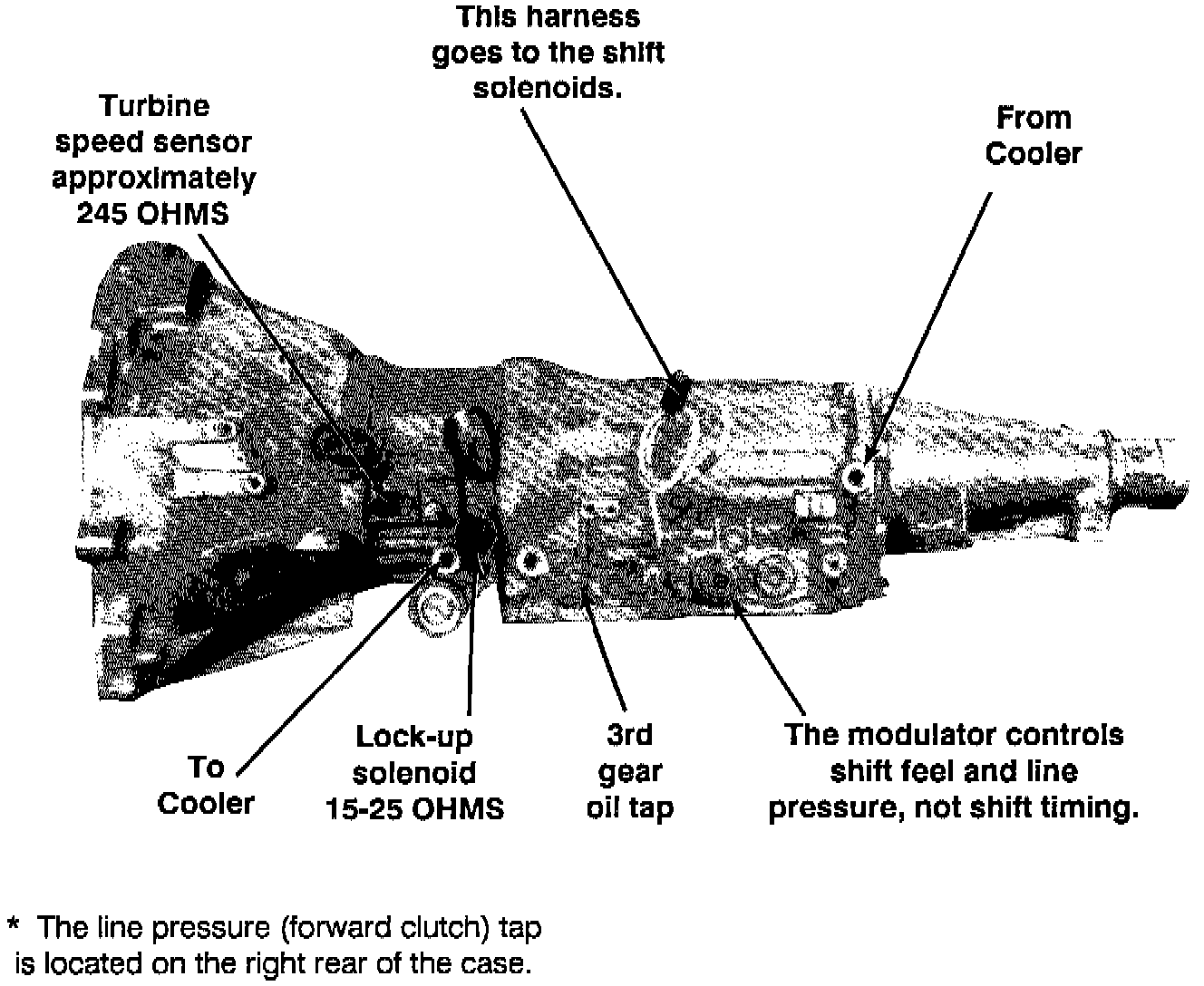 This harness goes to the shift solenoids.

Turbine speed sensor approximately 245 OHMS

From Cooler

To Cooler

Lock-up solenoid 15-25 OHMS

3rd gear oil tap

The modulator controls shift feel and line pressure, not shift timing.

* The line pressure (forward clutch) tap is located on the right rear of the case.