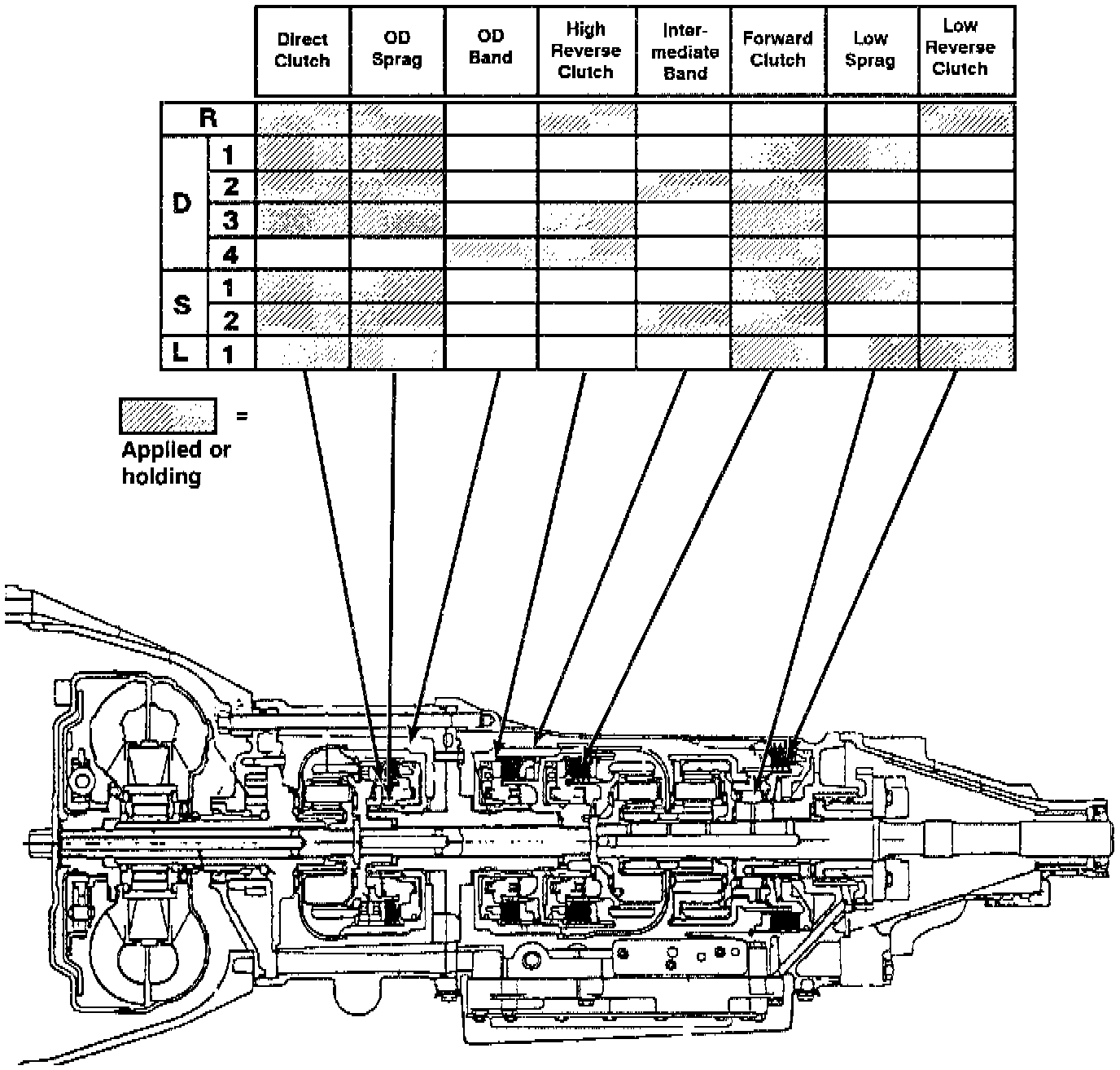 | | | Direct Clutch | OD Sprag | OD Band | High Reverse Clutch | Intermediate Band | Forward Clutch | Low Sprag | Low Reverse Clutch |
|---|---|---|---|---|---|---|---|---|---|
| R | | | | | | | | | |
| D | 1 | | | | | | | | |
| | 2 | | | | | | | | |
| | 3 | | | | | | | | |
| | 4 | | | | | | | | |
| S | 1 | | | | | | | | |
| | 2 | | | | | | | | |
| L | 1 | | | | | | | | |

= Applied or holding