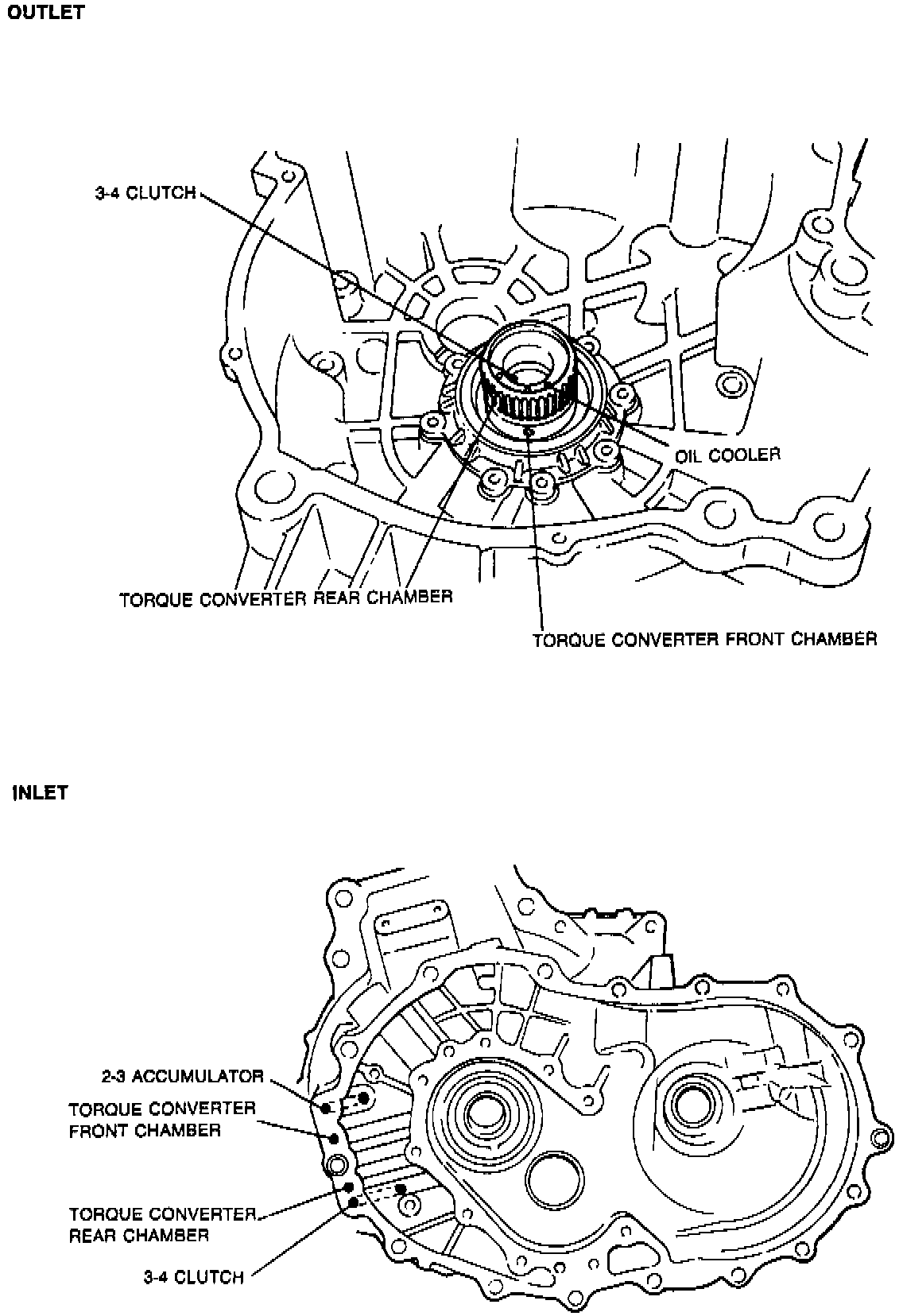 OUTLET

3-4 CLUTCH

OIL COOLER

TORQUE CONVERTER REAR CHAMBER

TORQUE CONVERTER FRONT CHAMBER

INLET

2-3 ACCUMULATOR

TORQUE CONVERTER FRONT CHAMBER

TORQUE CONVERTER REAR CHAMBER

3-4 CLUTCH