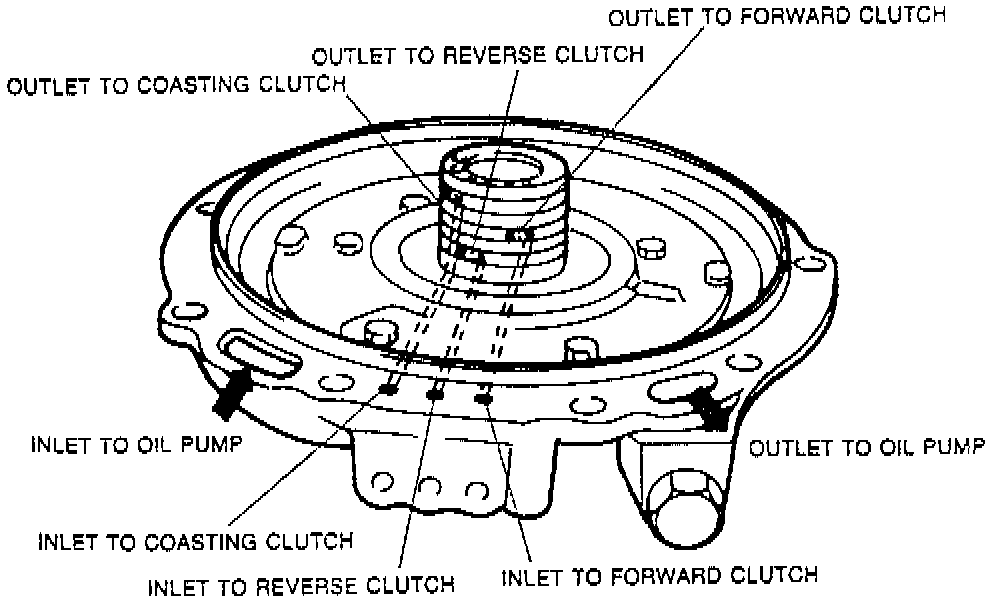 OUTLET TO FORWARD CLUTCH
OUTLET TO REVERSE CLUTCH
OUTLET TO COASTING CLUTCH
INLET TO OIL PUMP
OUTLET TO OIL PUMP
INLET TO COASTING CLUTCH
INLET TO REVERSE CLUTCH
INLET TO FORWARD CLUTCH