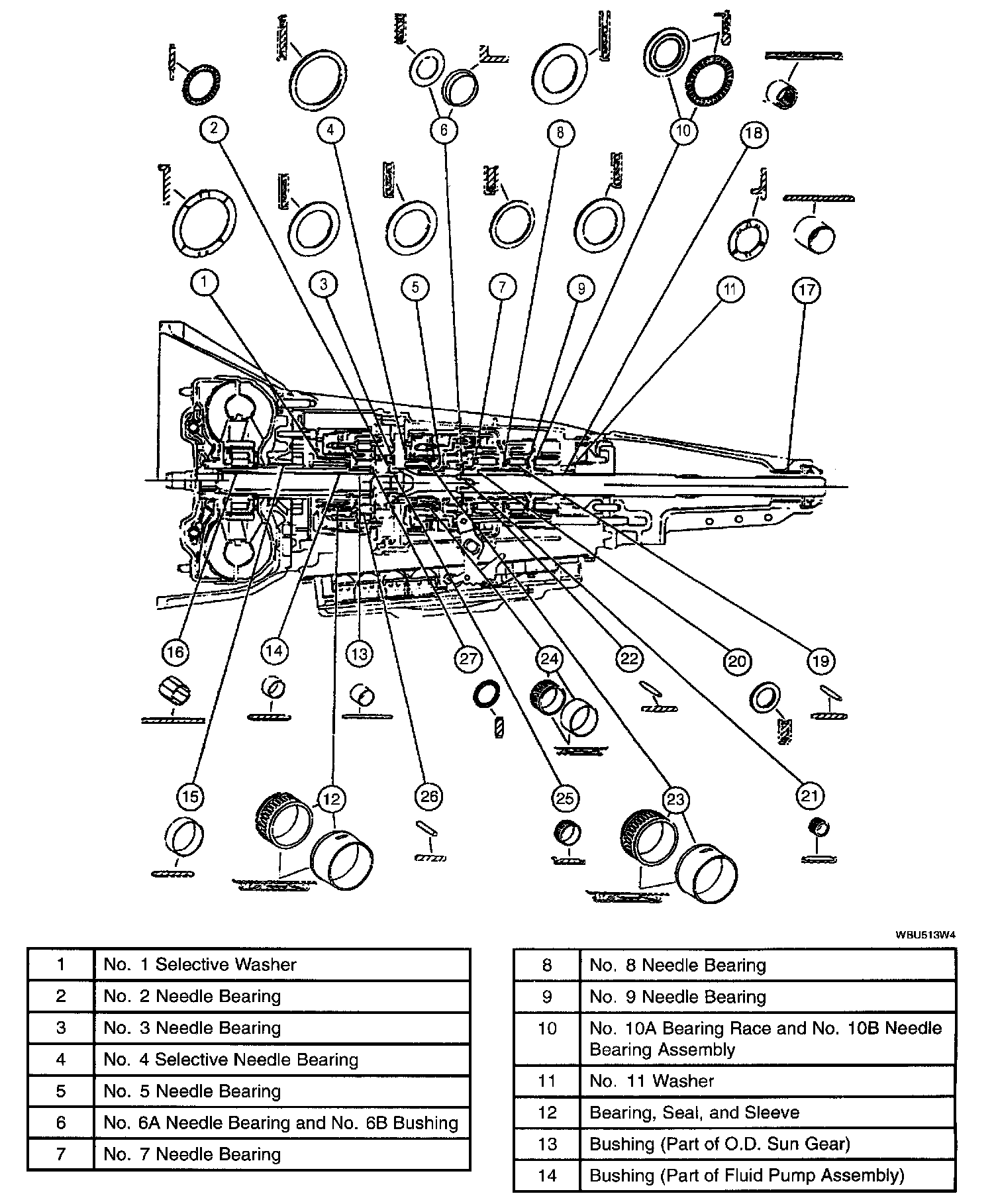 2 4 6 8 10 18

1 3 5 7 9 11 17

16 14 13 27 24 22 20 19

15 12 26 25 23 21

WBU513W4

| 1 | No. 1 Selective Washer |
|---|---|
| 2 | No. 2 Needle Bearing |
| 3 | No. 3 Needle Bearing |
| 4 | No. 4 Selective Needle Bearing |
| 5 | No. 5 Needle Bearing |
| 6 | No. 6A Needle Bearing and No. 6B Bushing |
| 7 | No. 7 Needle Bearing |

| 8 | No. 8 Needle Bearing |
|---|---|
| 9 | No. 9 Needle Bearing |
| 10 | No. 10A Bearing Race and No. 10B Needle Bearing Assembly |
| 11 | No. 11 Washer |
| 12 | Bearing, Seal, and Sleeve |
| 13 | Bushing (Part of O.D. Sun Gear) |
| 14 | Bushing (Part of Fluid Pump Assembly) |