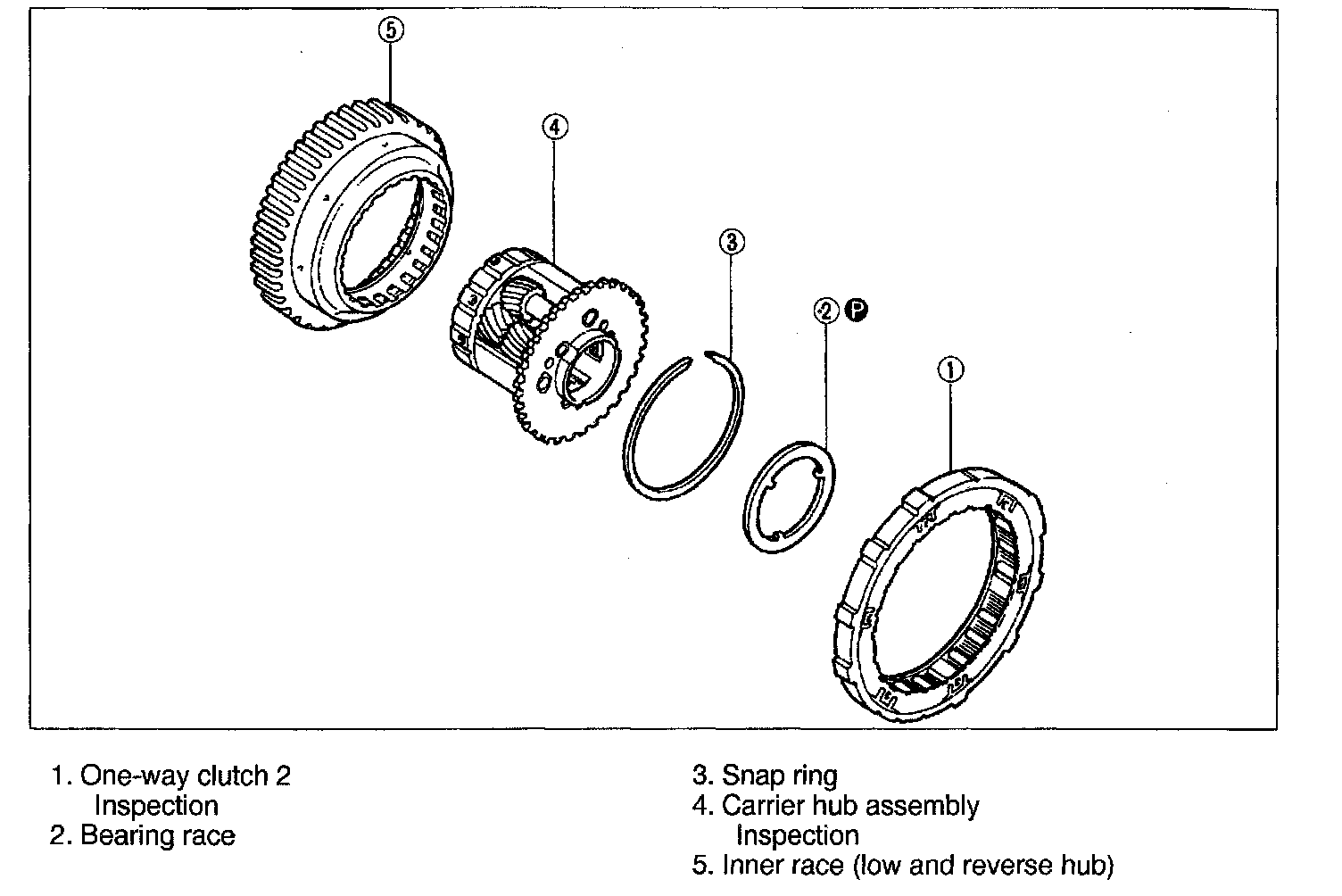 5
4
3
2 P
1

1. One-way clutch 2
Inspection
2. Bearing race

3. Snap ring
4. Carrier hub assembly
Inspection
5. Inner race (low and reverse hub)