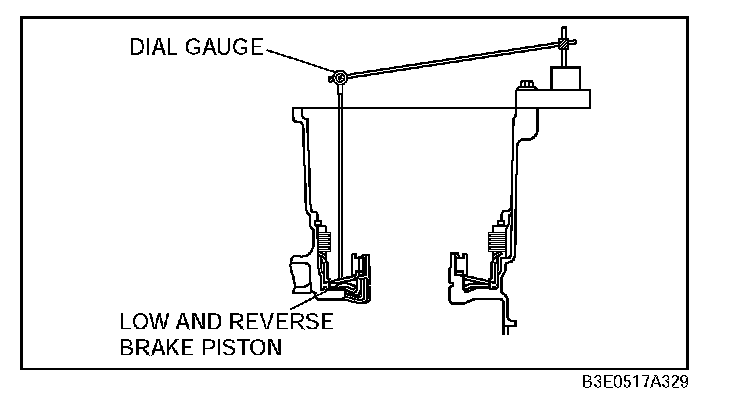 DIAL GAUGE

LOW AND REVERSE BRAKE PISTON

B3E0517A329