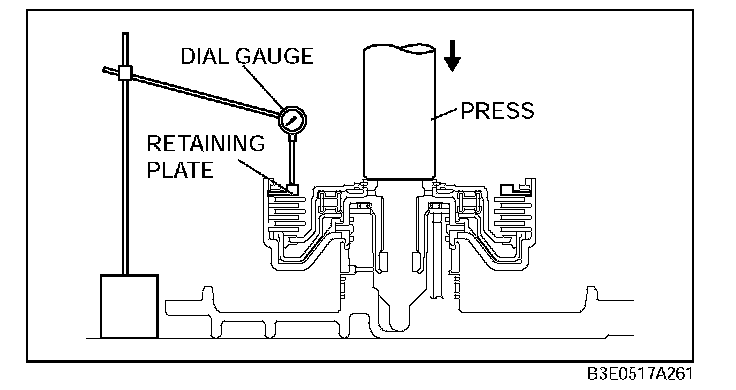 DIAL GAUGE

PRESS

RETAINING PLATE

B3E0517A261