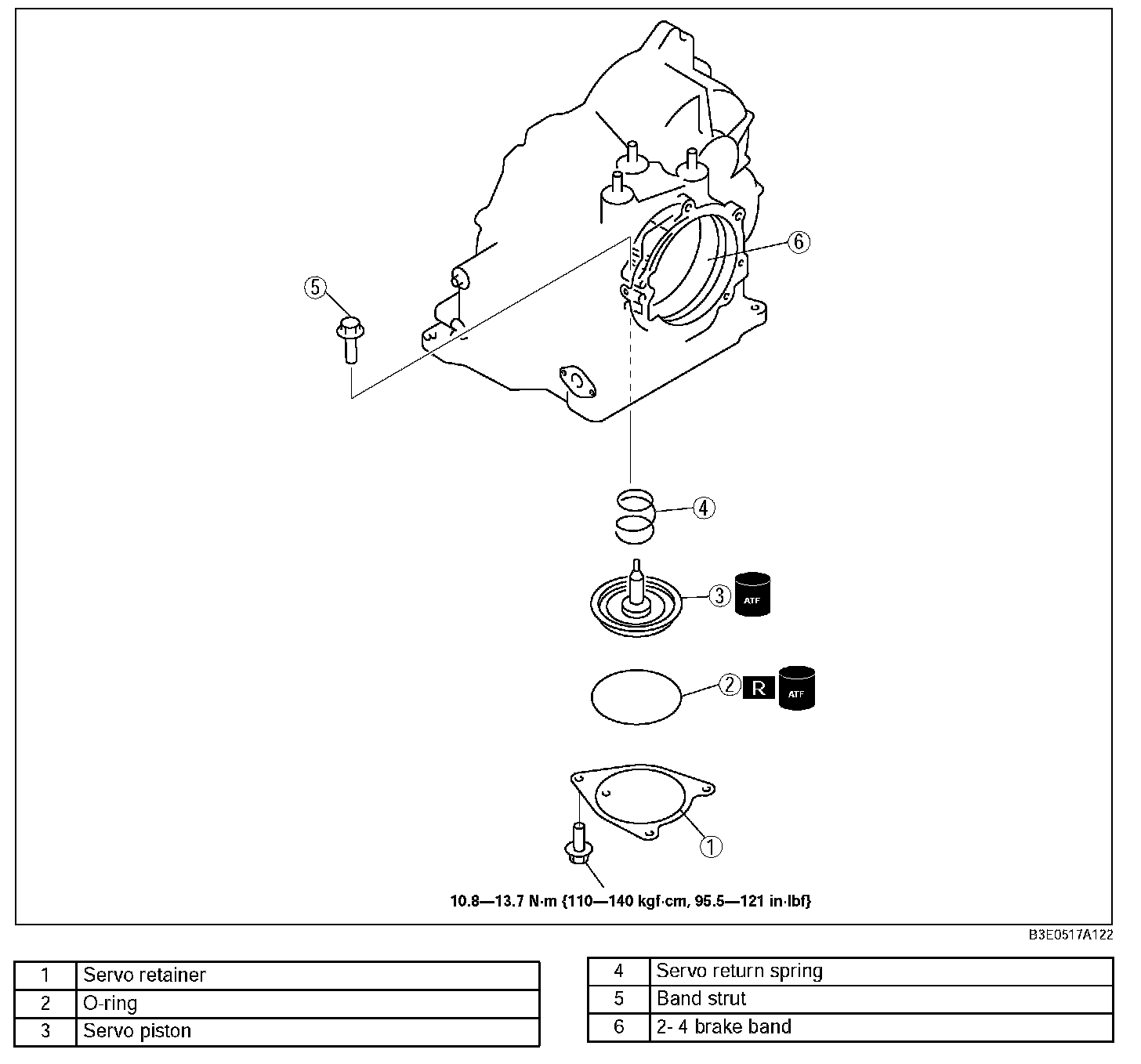 6

5

4

3 ATF

2 R ATF

1

10.8—13.7 N·m {110—140 kgf·cm, 95.5—121 in·lbf}

B3E0517A122

| 1 | Servo retainer |
|---|---|
| 2 | O-ring |
| 3 | Servo piston |

| 4 | Servo return spring |
|---|---|
| 5 | Band strut |
| 6 | 2- 4 brake band |