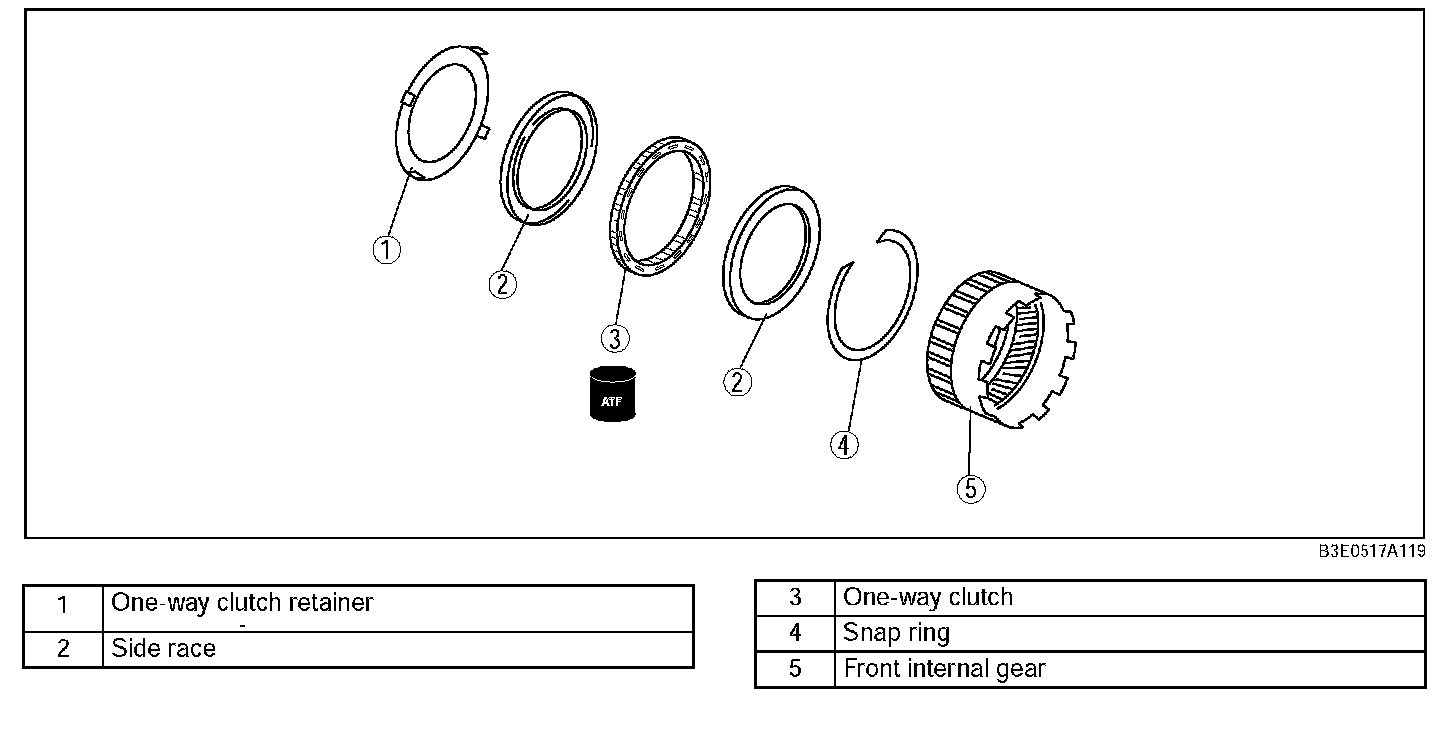 1
2
3
ATF
2
4
5

B3E0517A119

| 1 | One-way clutch retainer |
|---|---|
| 2 | Side race |

| 3 | One-way clutch |
|---|---|
| 4 | Snap ring |
| 5 | Front internal gear |