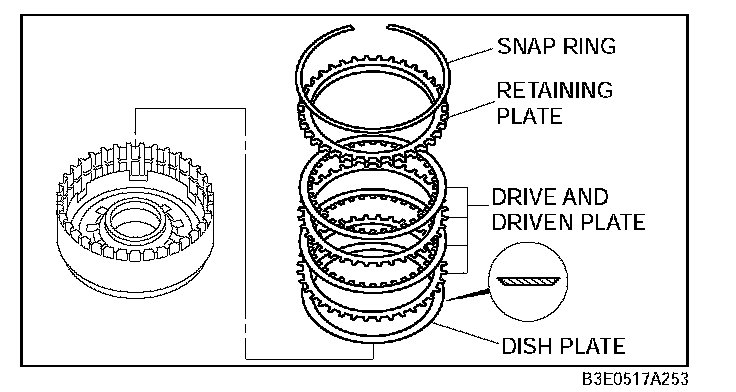 SNAP RING
RETAINING PLATE
DRIVE AND DRIVEN PLATE
DISH PLATE
B3E0517A253