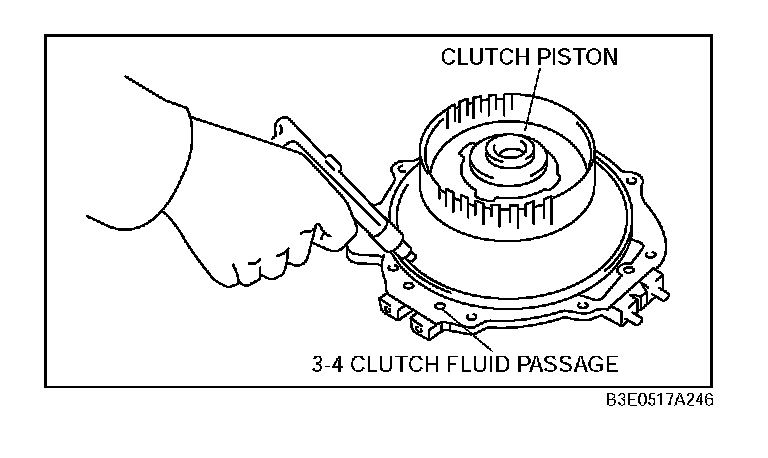 CLUTCH PISTON

3-4 CLUTCH FLUID PASSAGE

B3E0517A246