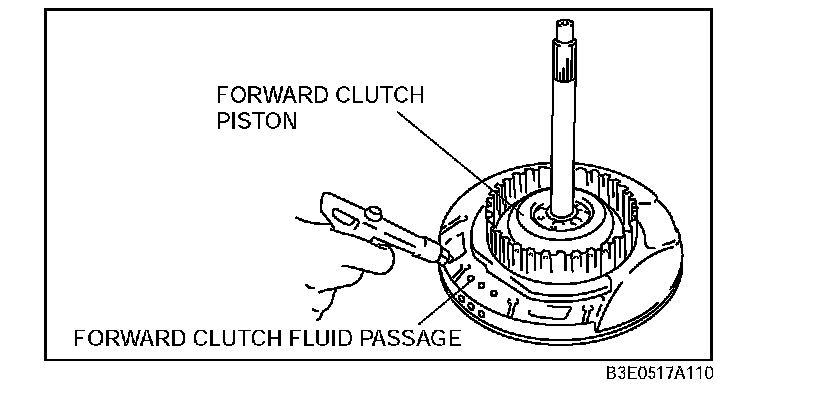 FORWARD CLUTCH PISTON

FORWARD CLUTCH FLUID PASSAGE

B3E0517A110