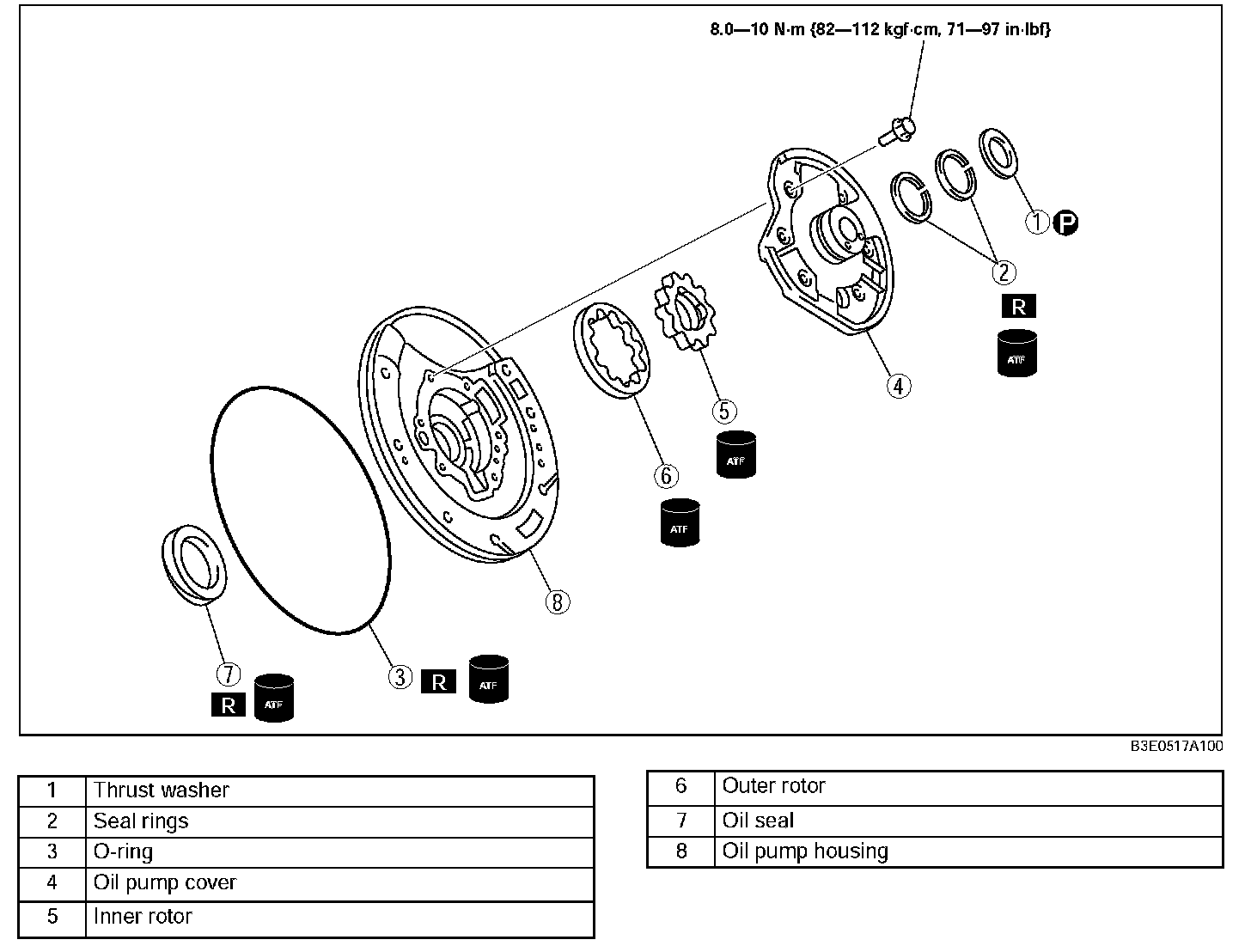 8.0—10 N·m {82—112 kgf·cm, 71—97 in·lbf}

1 P

2

R

ATF

4

5

ATF

6

ATF

8

7

R

ATF

3

R

ATF

B3E0517A100

| 1 | Thrust washer |
|---|---|
| 2 | Seal rings |
| 3 | O-ring |
| 4 | Oil pump cover |
| 5 | Inner rotor |

| 6 | Outer rotor |
|---|---|
| 7 | Oil seal |
| 8 | Oil pump housing |