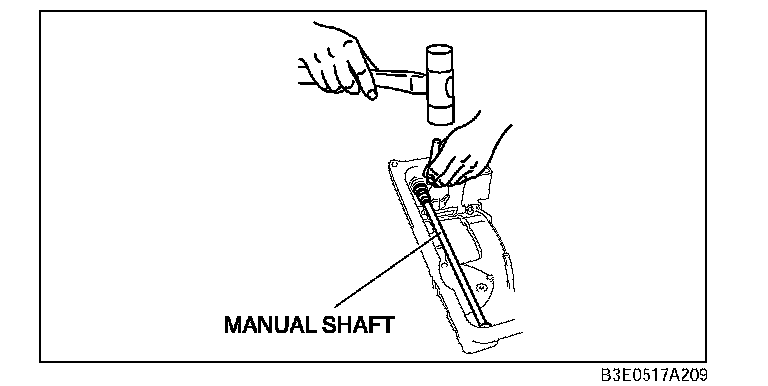 MANUAL SHAFT

B3E0517A209