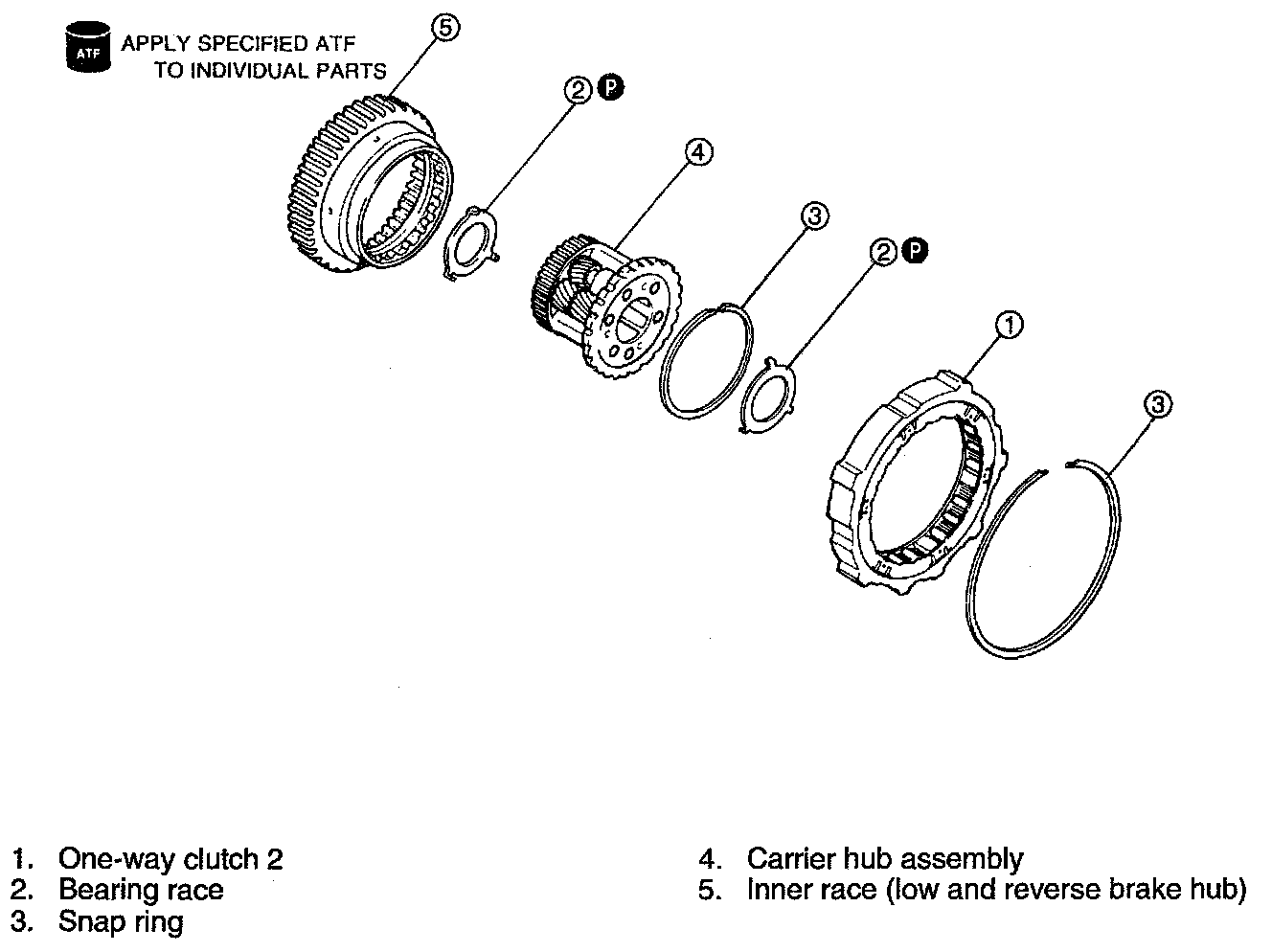 ATF APPLY SPECIFIED ATF TO INDIVIDUAL PARTS

5

2 P

4

3

2 P

1

3

1. One-way clutch 2
2. Bearing race
3. Snap ring

4. Carrier hub assembly
5. Inner race (low and reverse brake hub)