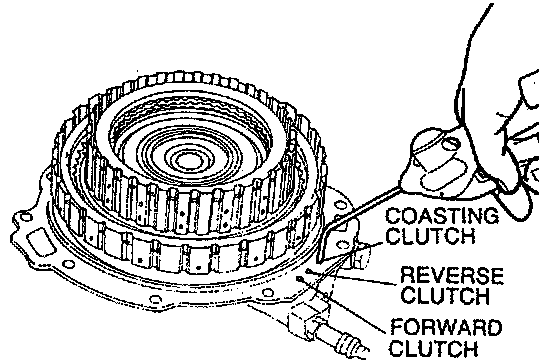 COASTING CLUTCH

REVERSE CLUTCH

FORWARD CLUTCH