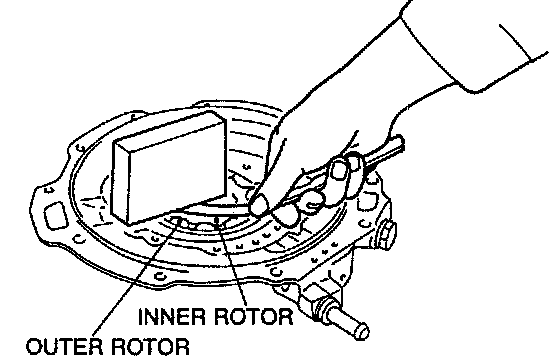 INNER ROTOR
OUTER ROTOR