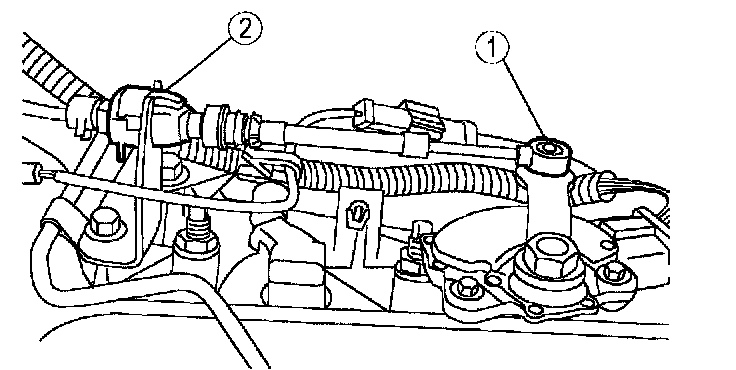 2
1