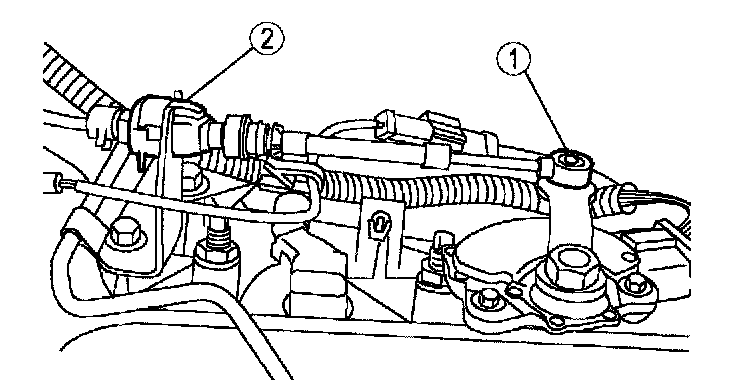 2
1