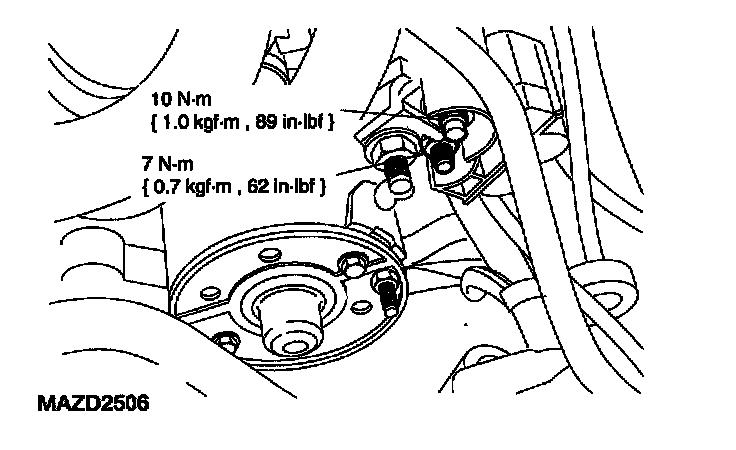 10 N·m
{ 1.0 kgf·m , 89 in·lbf }

7 N·m
{ 0.7 kgf·m , 62 in·lbf }

MAZD2506