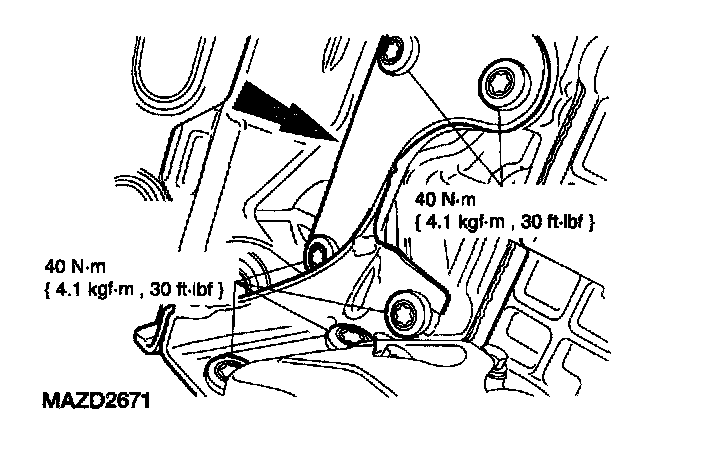 40 N·m
{ 4.1 kgf·m , 30 ft·lbf }

40 N·m
{ 4.1 kgf·m , 30 ft·lbf }

MAZD2671