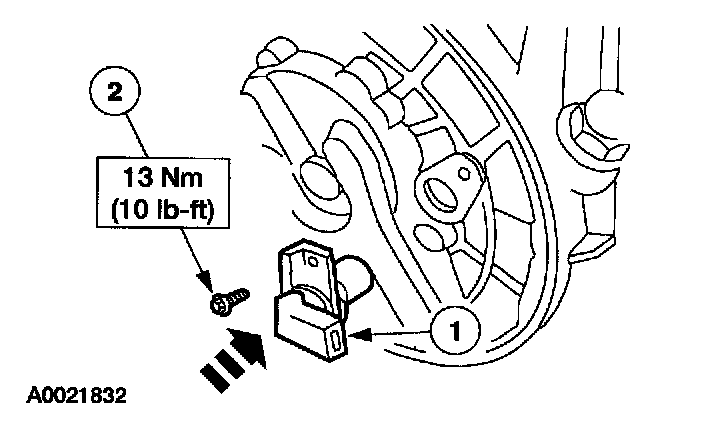 2

13 Nm
(10 lb-ft)

1

A0021832