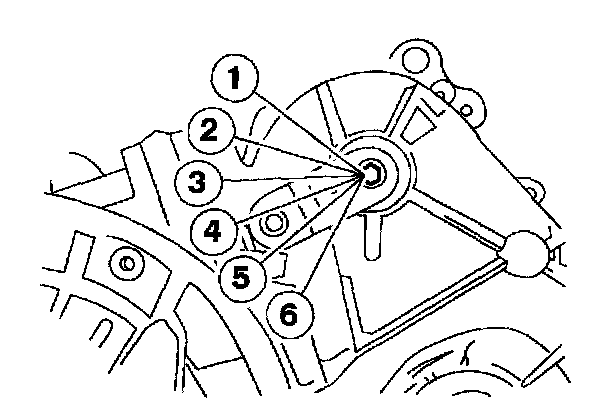 1
2
3
4
5
6