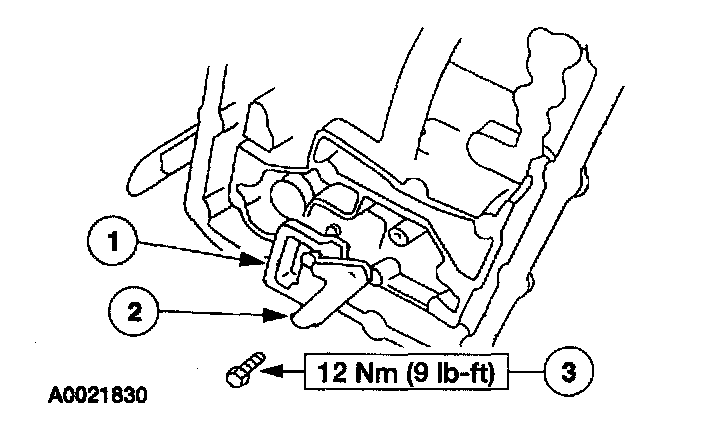 1

2

12 Nm (9 lb-ft)

3

A0021830