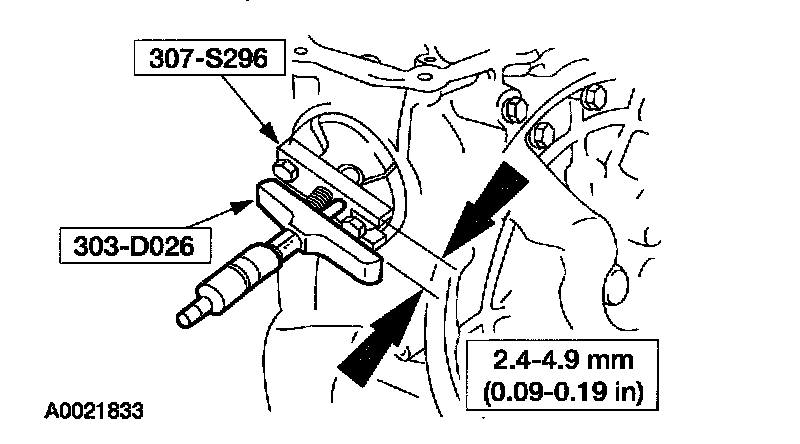 307-S296

303-D026

2.4-4.9 mm
(0.09-0.19 in)

A0021833