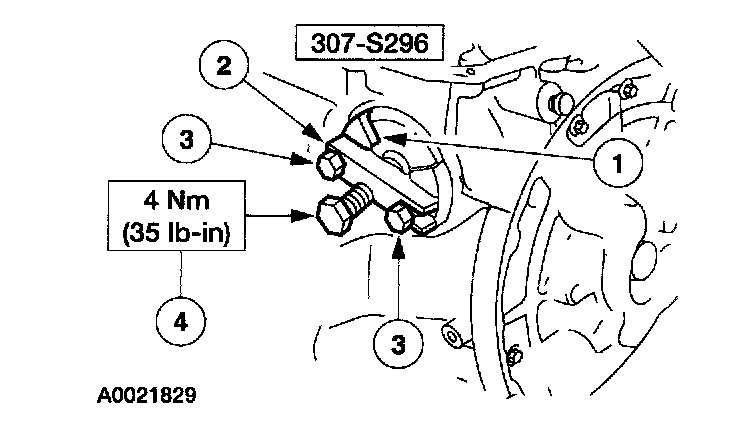 307-S296

2

3

1

4 Nm
(35 lb-in)

4

3

A0021829