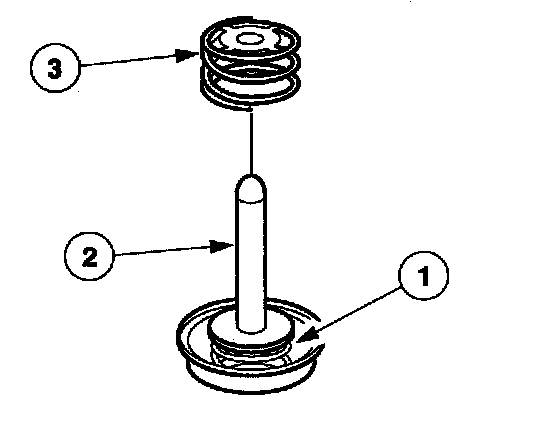 3

2

1