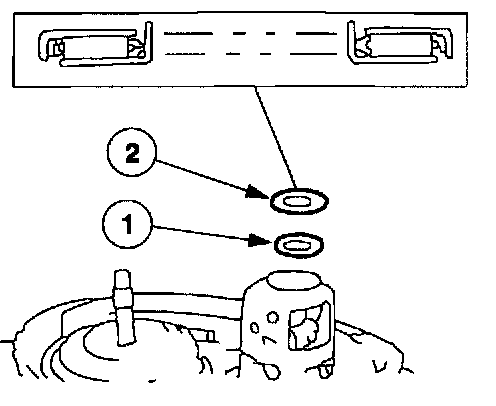 2

1