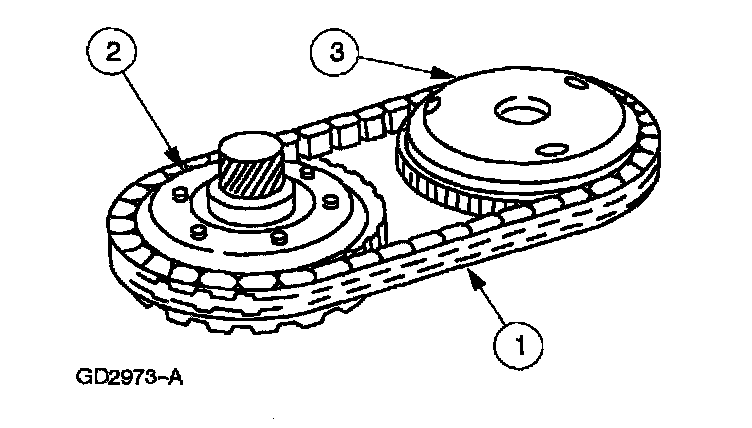 2

3

1

GD2973-A