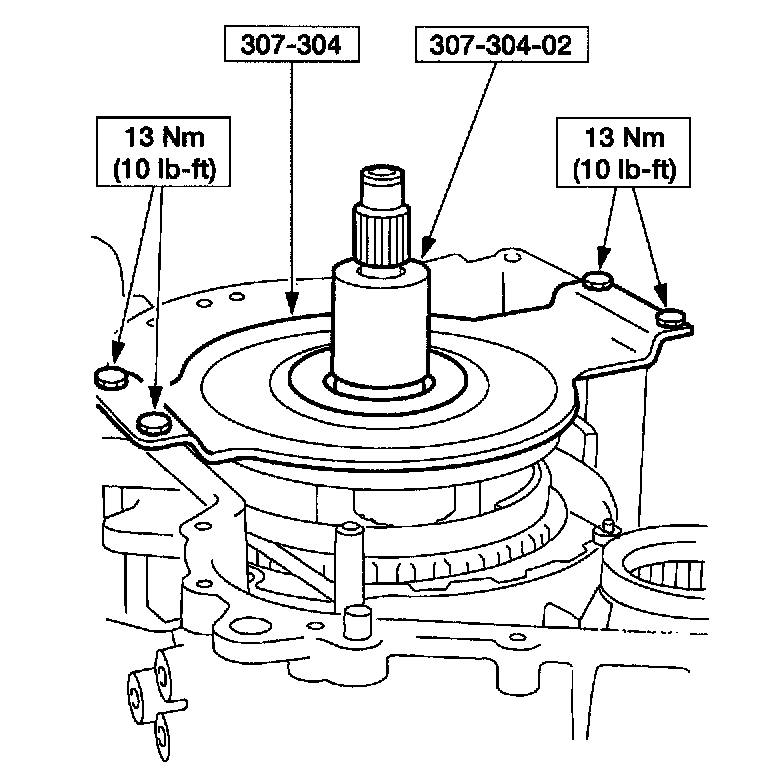 307-304

307-304-02

13 Nm
(10 lb-ft)

13 Nm
(10 lb-ft)