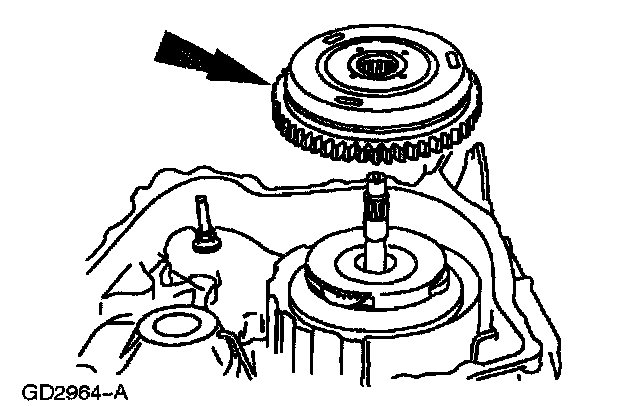 GD2964-A