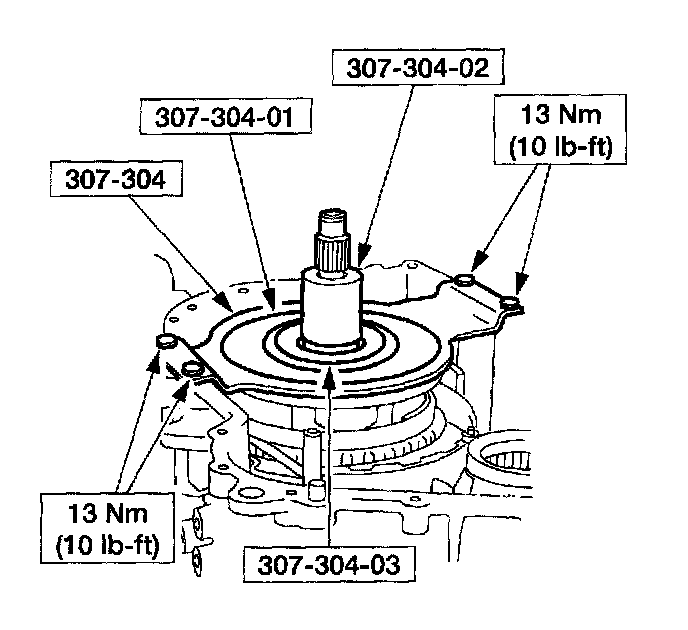 307-304-02

307-304-01

13 Nm
(10 lb-ft)

307-304

13 Nm
(10 lb-ft)

307-304-03