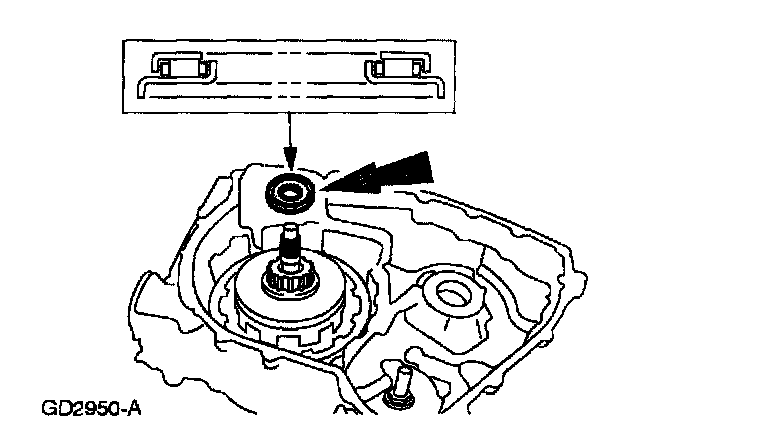 GD2950-A