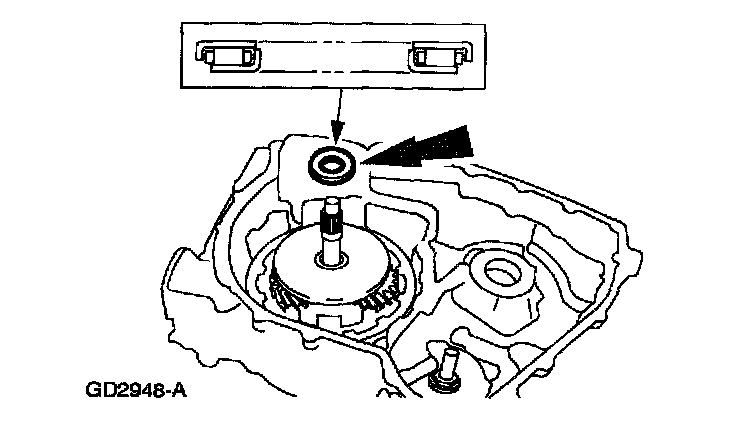 GD2948-A