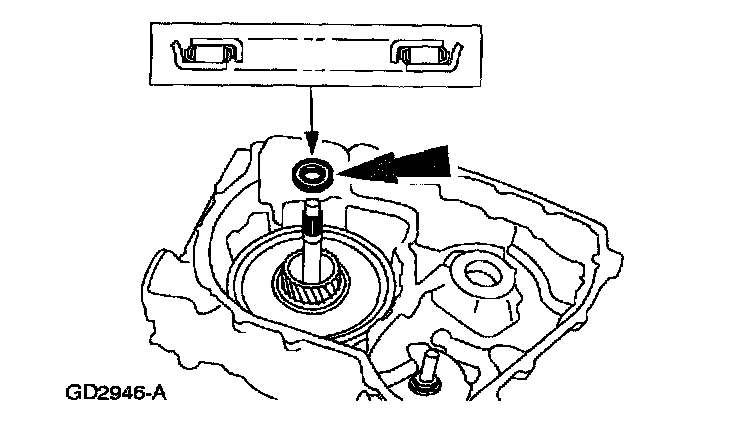 GD2946-A