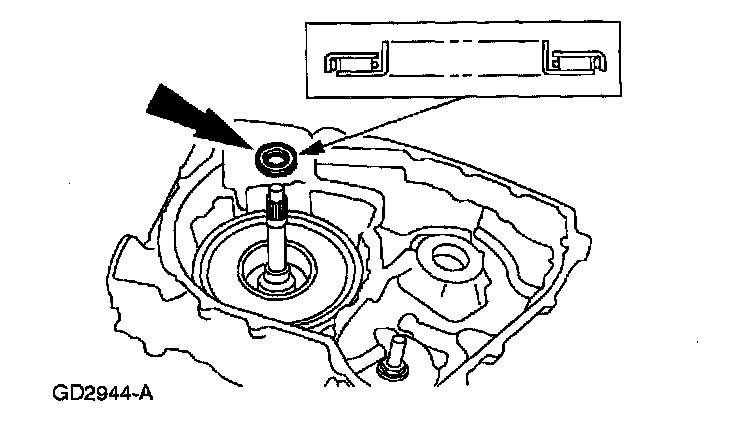 GD2944-A